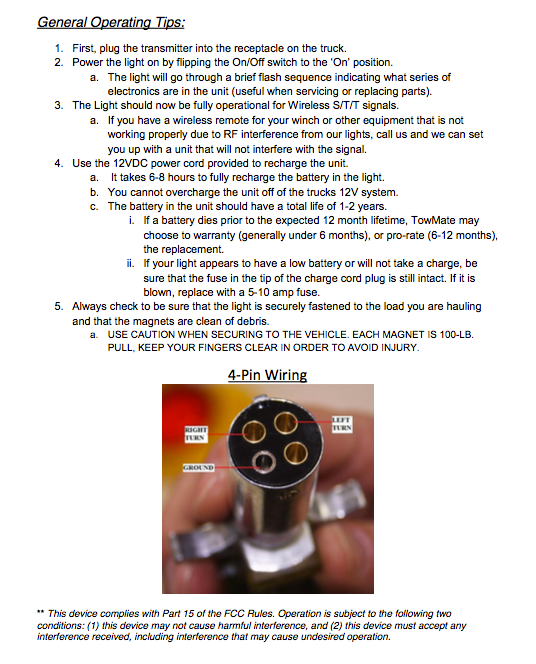 General Operating Tips:

1. First, plug the transmitter into the receptacle on the truck.
2. Power the light on by flipping the On/Off switch to the 'On' position.
   a. The light will go through a brief flash sequence indicating what series of electronics are in the unit (useful when servicing or replacing parts).
3. The Light should now be fully operational for Wireless S/T/T signals.
   a. If you have a wireless remote for your winch or other equipment that is not working properly due to RF interference from our lights, call us and we can set you up with a unit that will not interfere with the signal.
4. Use the 12VDC power cord provided to recharge the unit.
   a. It takes 6-8 hours to fully recharge the battery in the light.
   b. You cannot overcharge the unit off of the trucks 12V system.
   c. The battery in the unit should have a total life of 1-2 years.
      i. If a battery dies prior to the expected 12 month lifetime, TowMate may choose to warranty (generally under 6 months), or pro-rate (6-12 months), the replacement.
      ii. If your light appears to have a low battery or will not take a charge, be sure that the fuse in the tip of the charge cord plug is still intact. If it is blown, replace with a 5-10 amp fuse.
5. Always check to be sure that the light is securely fastened to the load you are hauling and that the magnets are clean of debris.
   a. USE CAUTION WHEN SECURING TO THE VEHICLE. EACH MAGNET IS 100-LB. PULL, KEEP YOUR FINGERS CLEAR IN ORDER TO AVOID INJURY.

4-Pin Wiring

RIGHT TURN

LEFT TURN

GROUND

** This device complies with Part 15 of the FCC Rules. Operation is subject to the following two conditions: (1) this device may not cause harmful interference, and (2) this device must accept any interference received, including interference that may cause undesired operation.